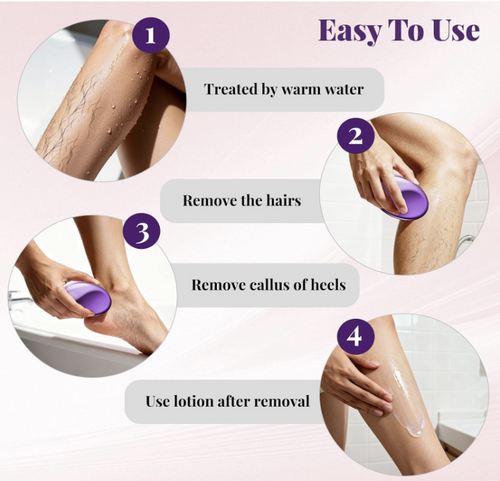 Easy To Use

1

Treated by warm water

2

Remove the hairs

3

Remove callus of heels

4

Use lotion after removal